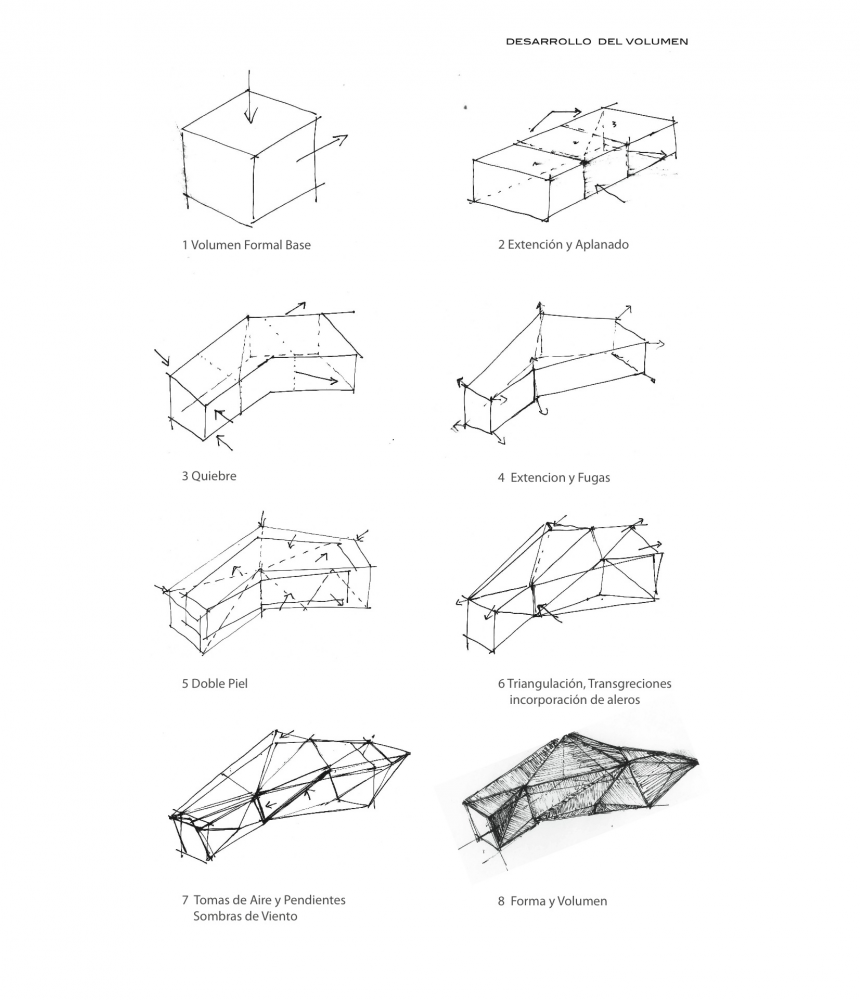 DESARROLLO DEL VOLUMEN

1 Volumen Formal Base

2 Extención y Aplanado

3 Quiebre

4 Extencion y Fugas

5 Doble Piel

6 Triangulación, Transgreciones incorporación de aleros

7 Tomas de Aire y Pendientes Sombras de Viento

8 Forma y Volumen